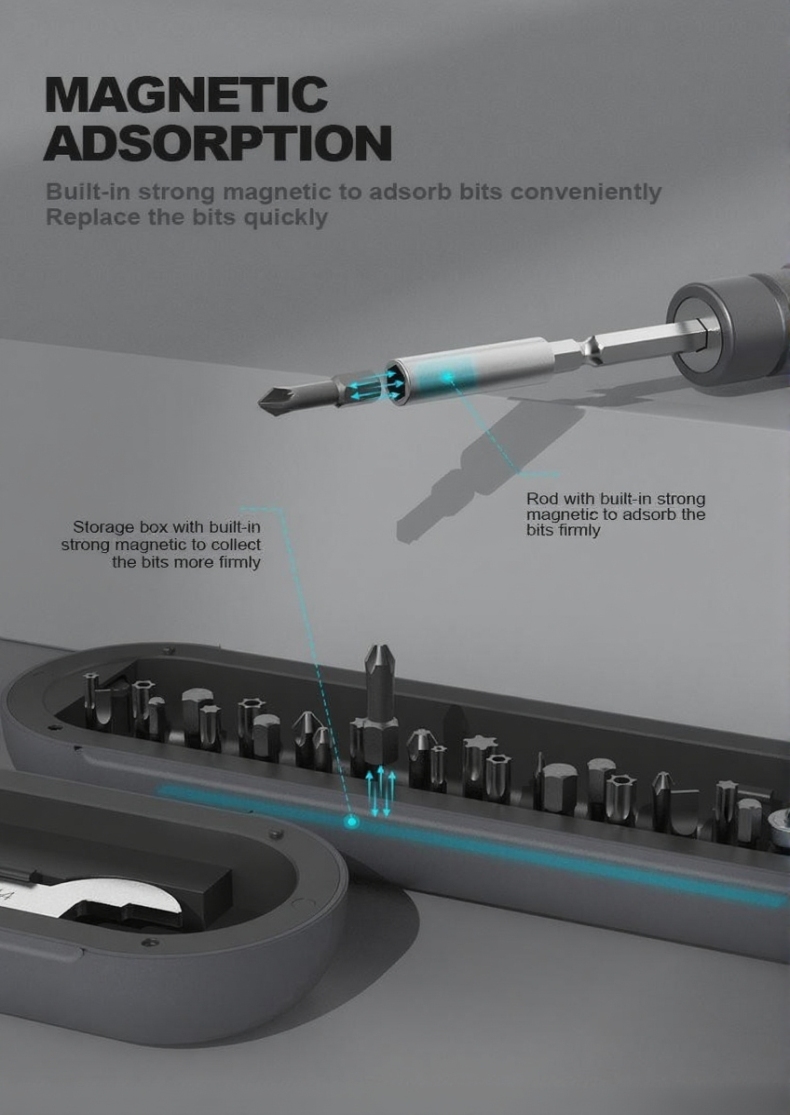 MAGNETIC ADSORPTION

Built-in strong magnetic to adsorb bits conveniently
Replace the bits quickly

Rod with built-in strong magnetic to adsorb the bits firmly

Storage box with built-in strong magnetic to collect the bits more firmly