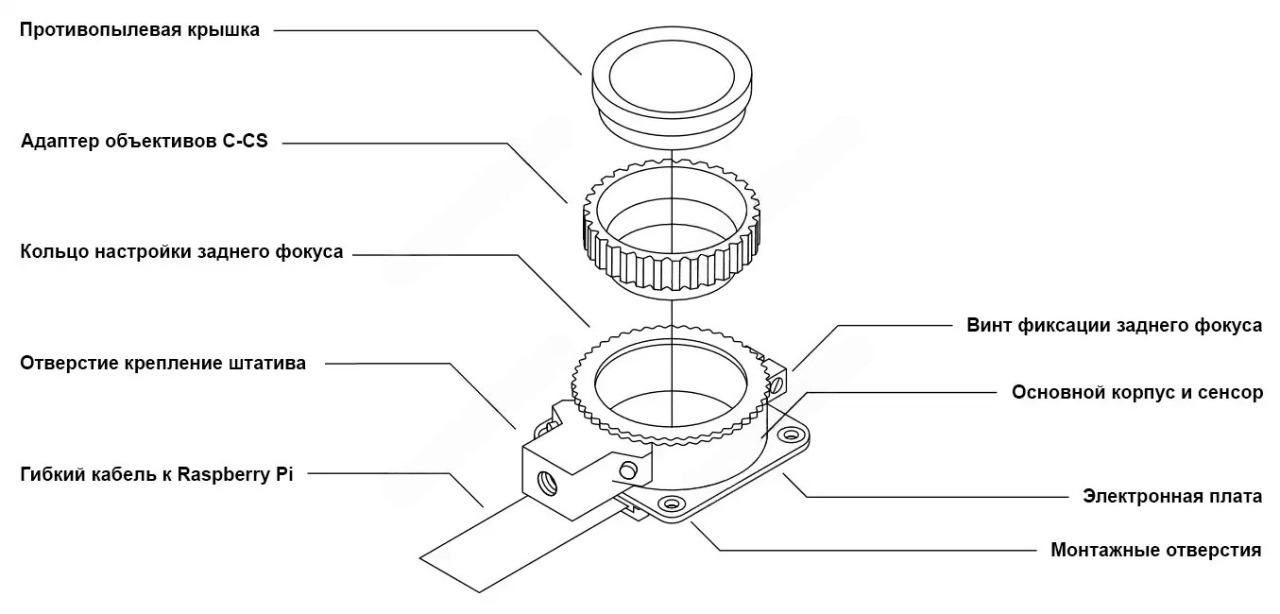 Противопылевая крышка

Адаптер объективов C-CS

Кольцо настройки заднего фокуса

Отверстие крепление штатива

Гибкий кабель к Raspberry Pi

Винт фиксации заднего фокуса

Основной корпус и сенсор

Электронная плата

Монтажные отверстия