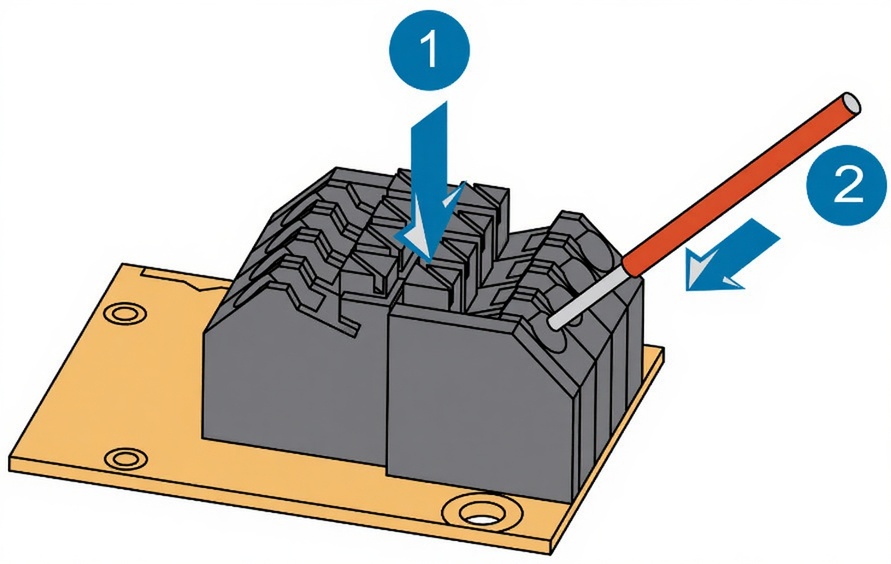 1

2