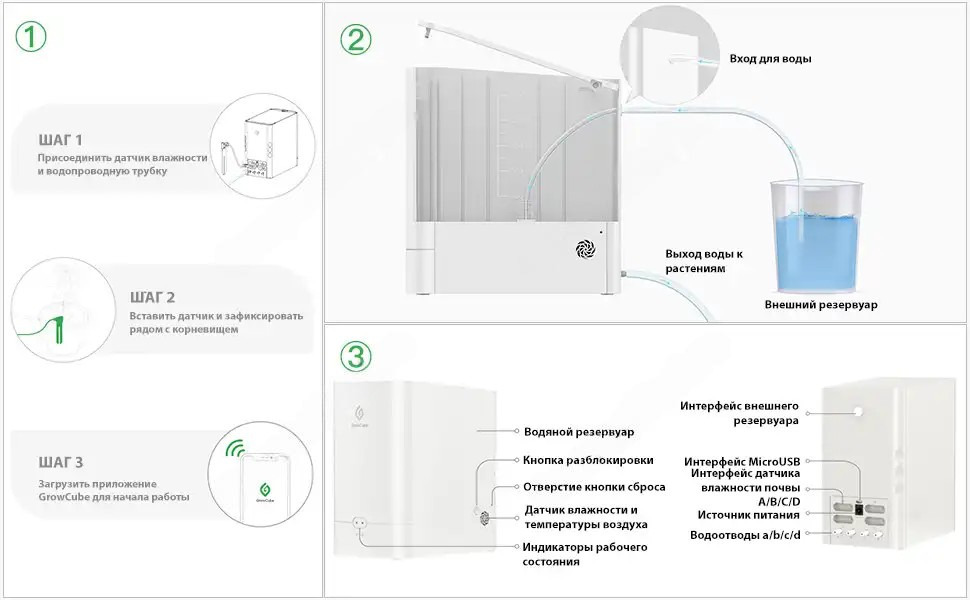 ①

ШАГ 1
Присоединить датчик влажности и водопроводную трубку

ШАГ 2
Вставить датчик и зафиксировать рядом с корневищем

ШАГ 3
Загрузить приложение GrowCube для начала работы

GrowCube

②

Вход для воды

Выход воды к растениям

Внешний резервуар

③

GrowCube

Водяной резервуар

Кнопка разблокировки

Отверстие кнопки сброса

Датчик влажности и температуры воздуха

Индикаторы рабочего состояния

Интерфейс внешнего резервуара

Интерфейс MicroUSB

Интерфейс датчика влажности почвы A/B/C/D

Источник питания

Водоотводы a/b/c/d